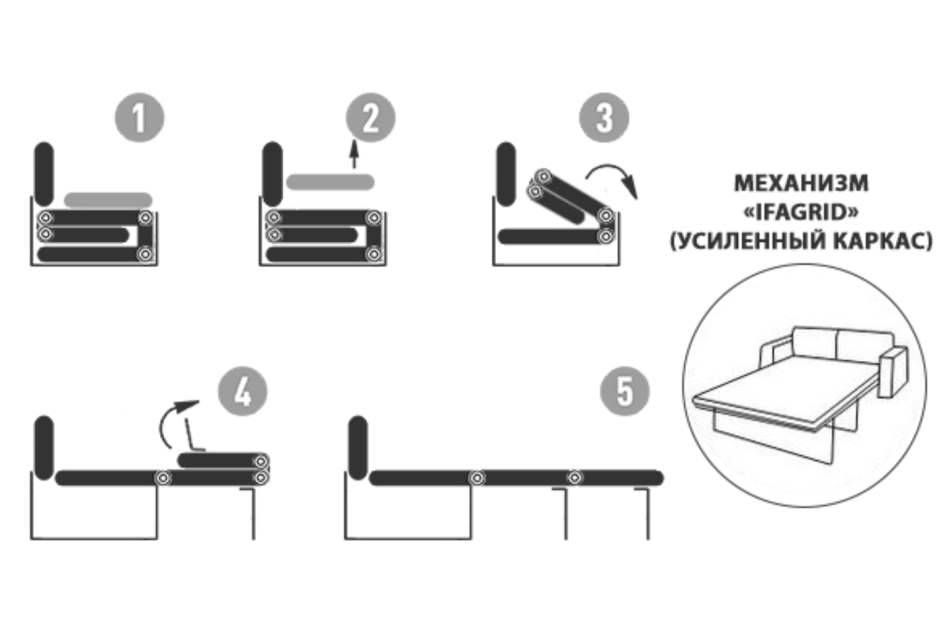 1

2

3

МЕХАНИЗМ «IFAGRID» (УСИЛЕННЫЙ КАРКАС)

4

5